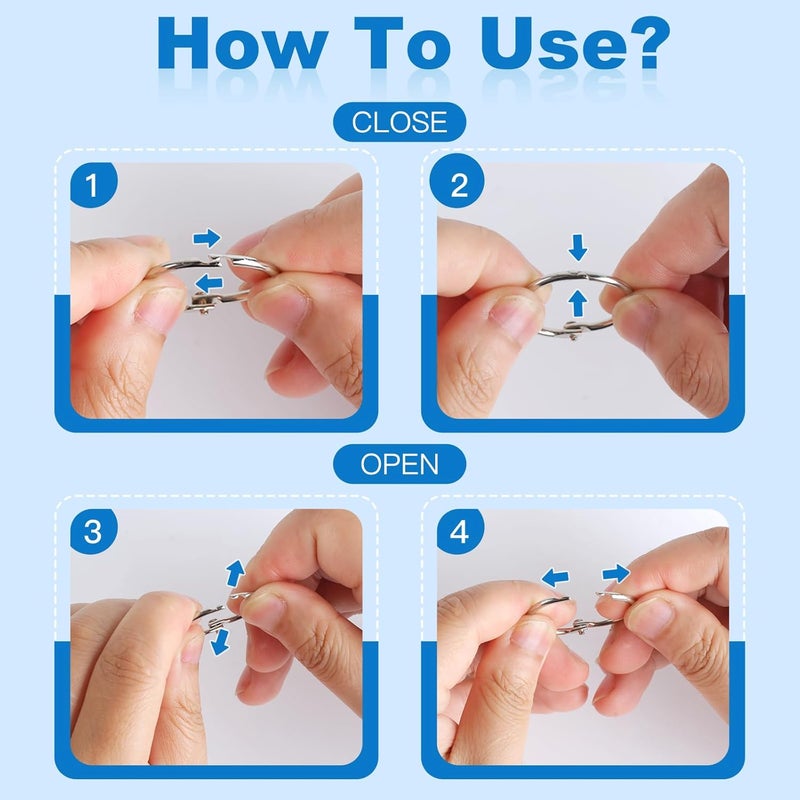 How To Use?

CLOSE

1

2

OPEN

3

4